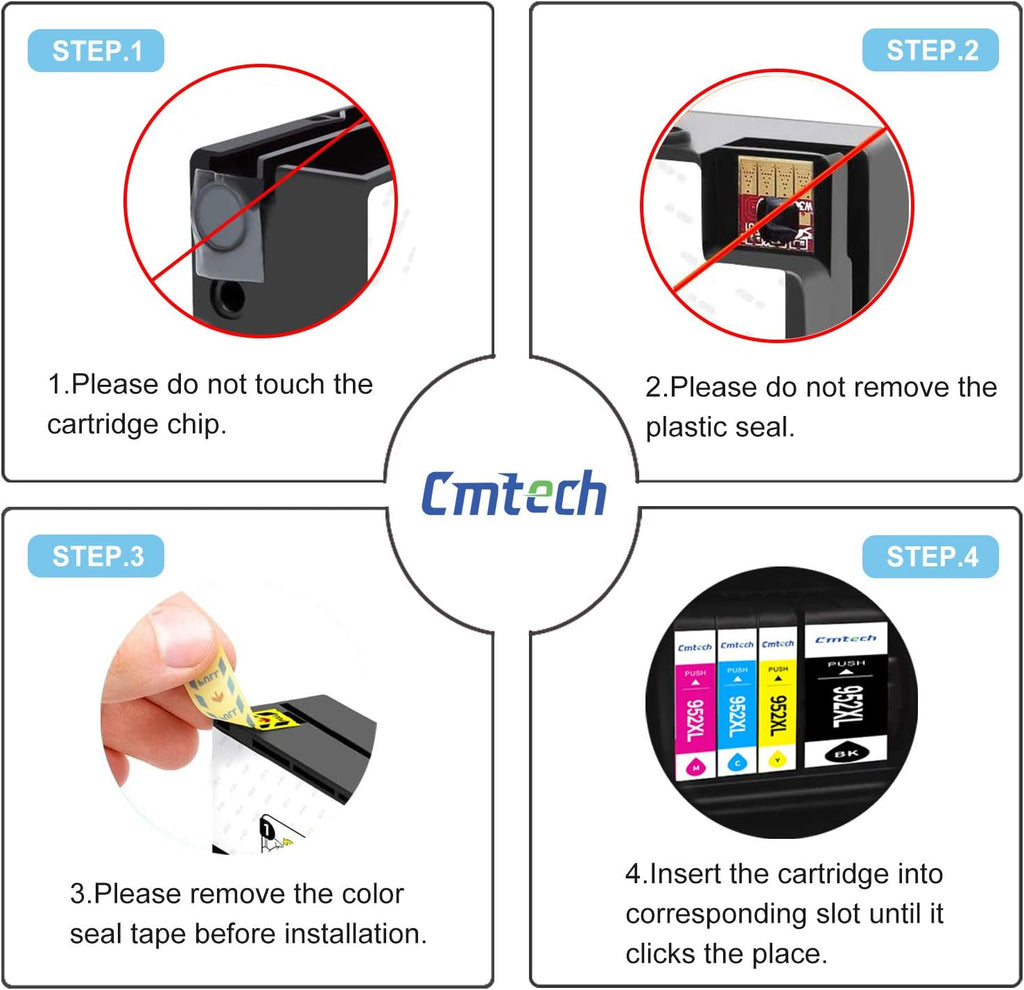 STEP.1

1.Please do not touch the cartridge chip.

STEP.2

2.Please do not remove the plastic seal.

Cmtech

STEP.3

3.Please remove the color seal tape before installation.

STEP.4

Cmtech
PUSH
952XL
M

Cmtech
PUSH
952XL
C

Cmtech
PUSH
952XL
Y

Cmtech
PUSH
952XL
BK

4.Insert the cartridge into corresponding slot until it clicks the place.