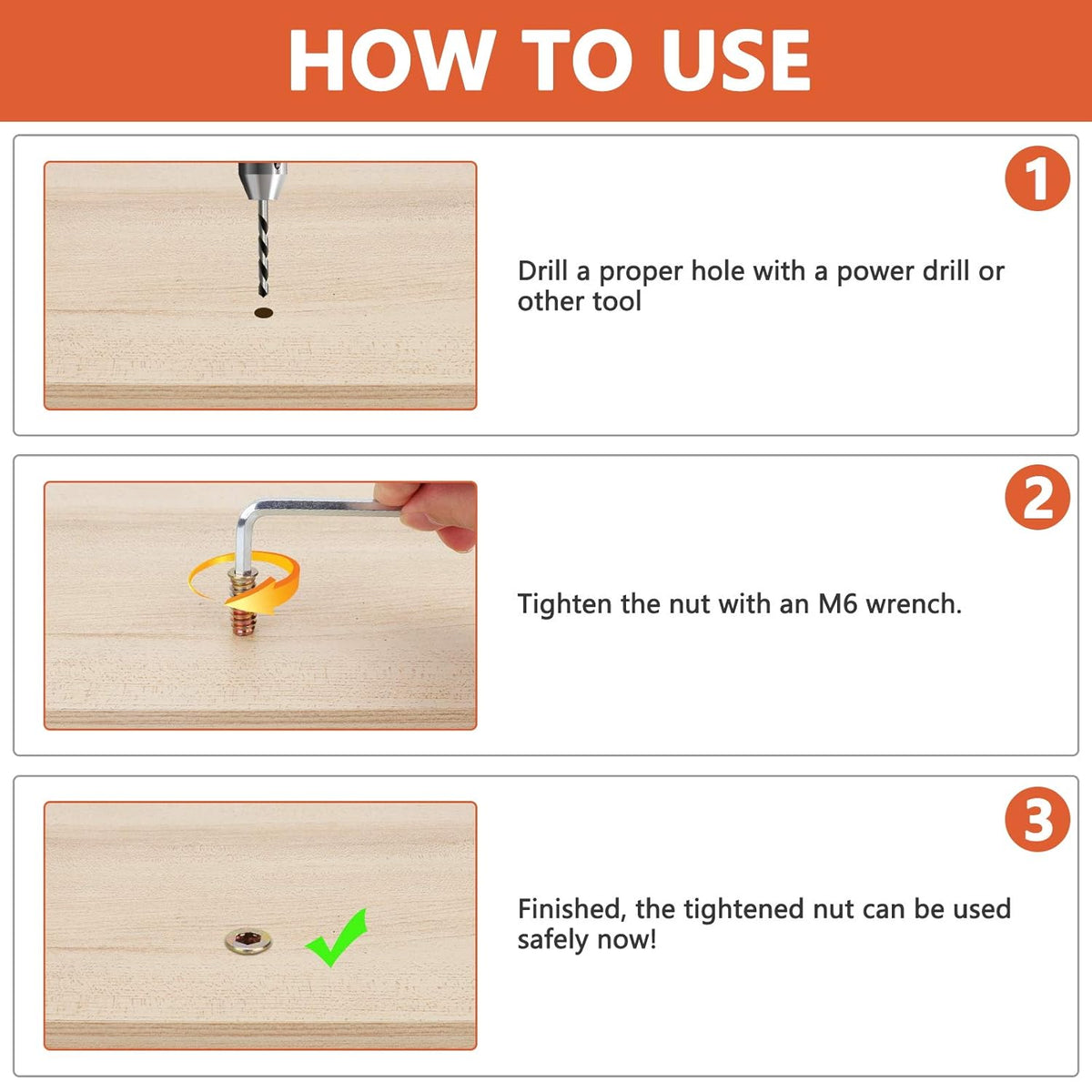 HOW TO USE

1

Drill a proper hole with a power drill or other tool

2

Tighten the nut with an M6 wrench.

3

Finished, the tightened nut can be used safely now!