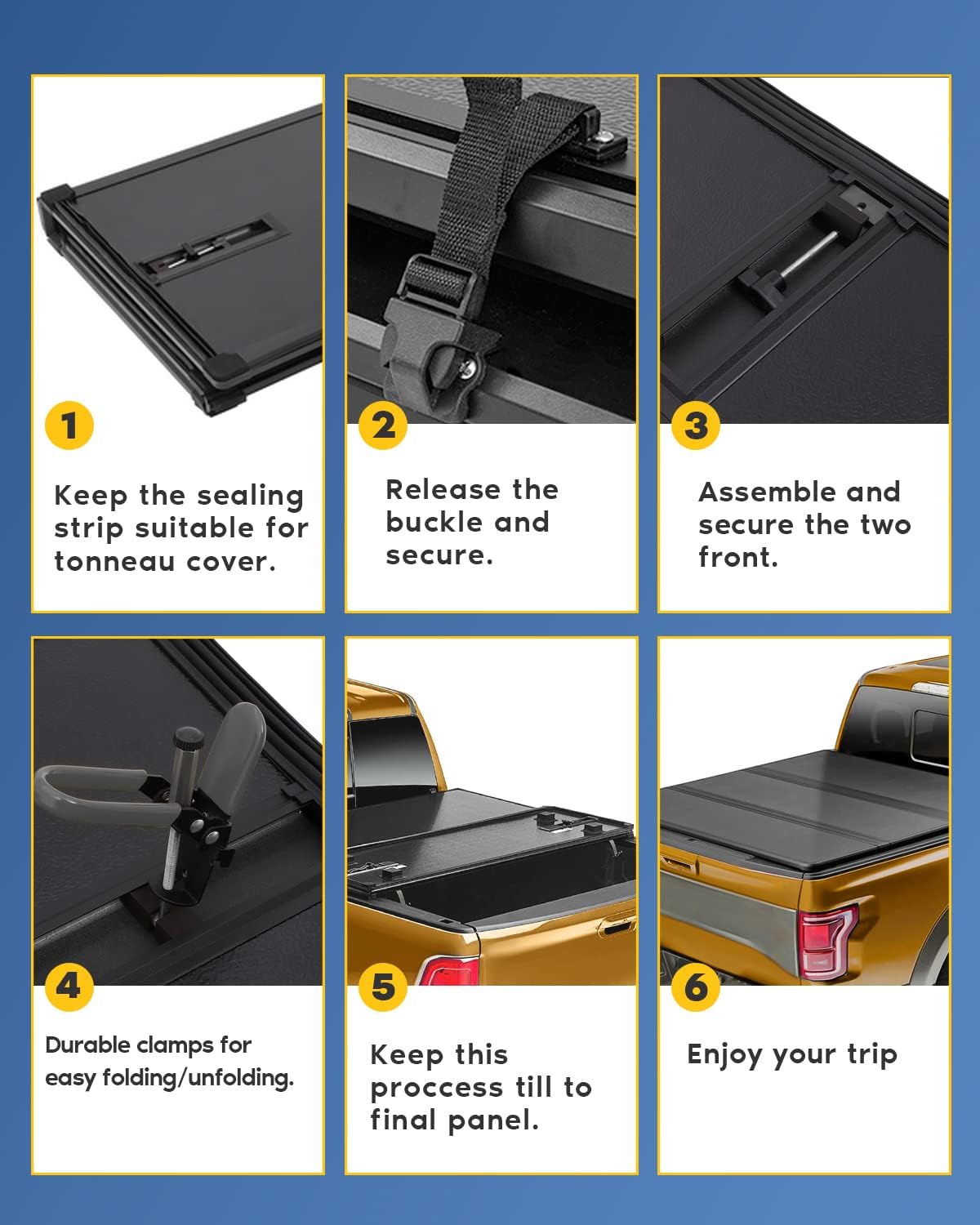 1

Keep the sealing strip suitable for tonneau cover.

2

Release the buckle and secure.

3

Assemble and secure the two front.

4

Durable clamps for easy folding/unfolding.

5

Keep this proccess till to final panel.

6

Enjoy your trip